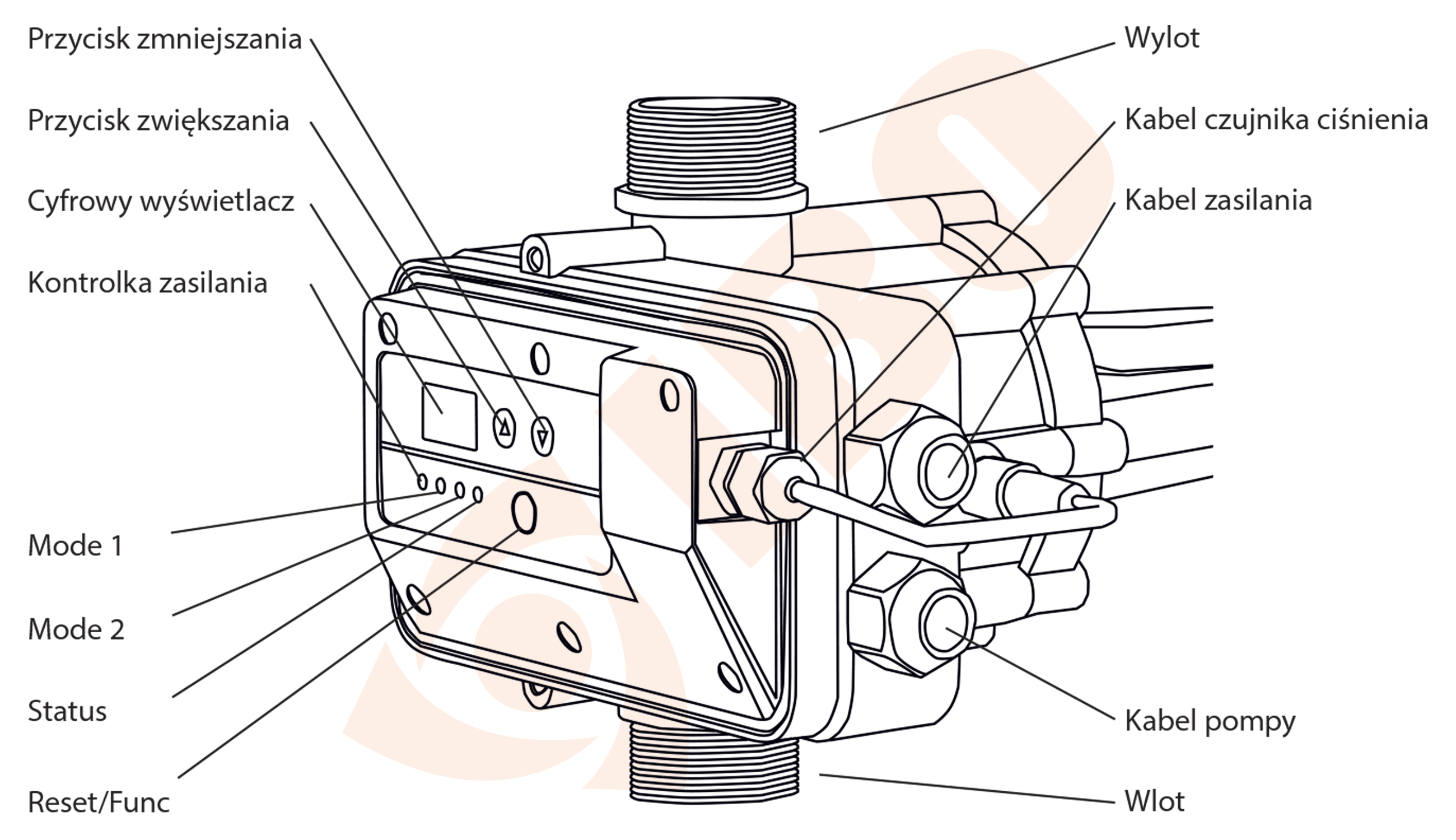 Przycisk zmniejszania

Przycisk zwiększania

Cyfrowy wyświetlacz

Kontrolka zasilania

Mode 1

Mode 2

Status

Reset/Func

Wylot

Kabel czujnika ciśnienia

Kabel zasilania

Kabel pompy

Wlot